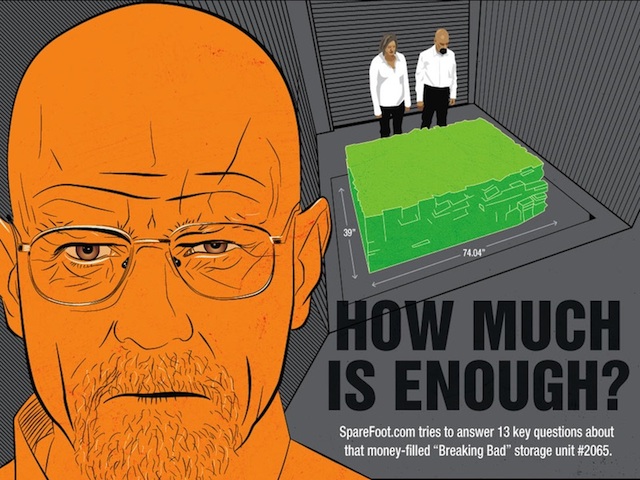 39"

74.04"

HOW MUCH IS ENOUGH?

SpareFoot.com tries to answer 13 key questions about that money-filled "Breaking Bad" storage unit #2065.